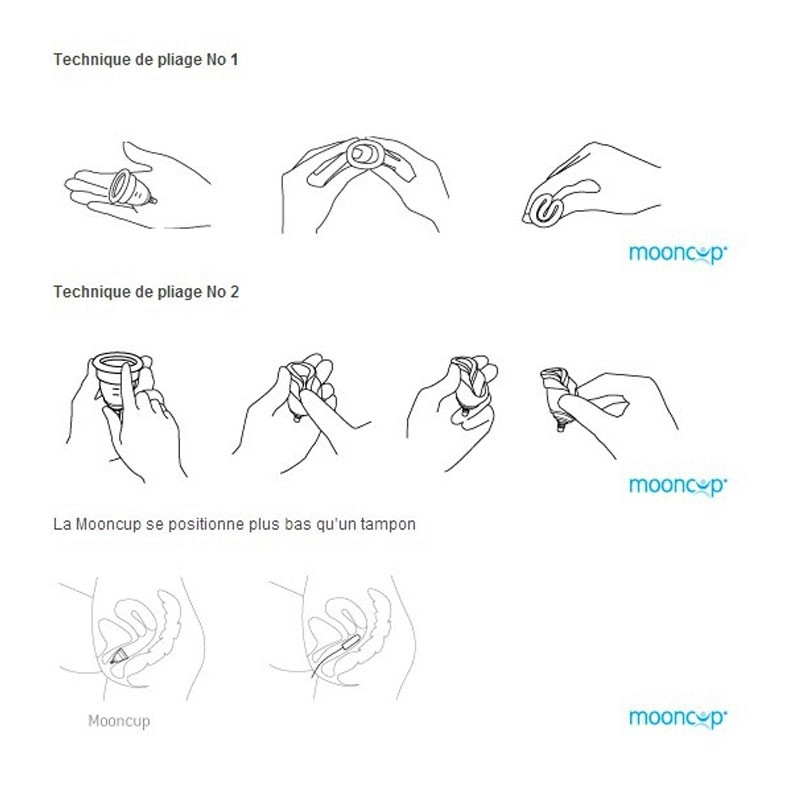 Technique de pliage No 1

mooncup

Technique de pliage No 2

mooncup

La Mooncup se positionne plus bas qu'un tampon

Mooncup

mooncup